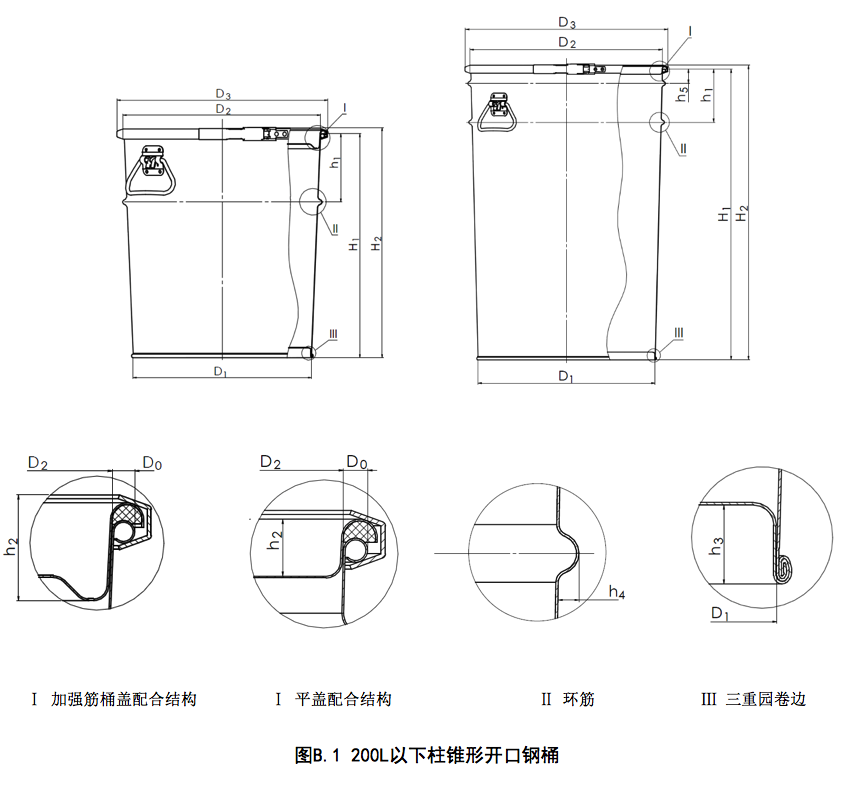 $D_3$
$D_2$
I
$h_1$
II
$H_1$
$H_2$
III
$D_1$

$D_3$
$D_2$
I
$h_5$
$h_1$
II
$H_1$
$H_2$
III
$D_1$

$D_2$ $D_0$
$h_2$

$D_2$ $D_0$
$h_2$

$h_4$

$h_3$
$D_1$

I 加强筋桶盖配合结构　　I 平盖配合结构　　II 环筋　　III 三重园卷边

图B.1 200L以下柱锥形开口钢桶