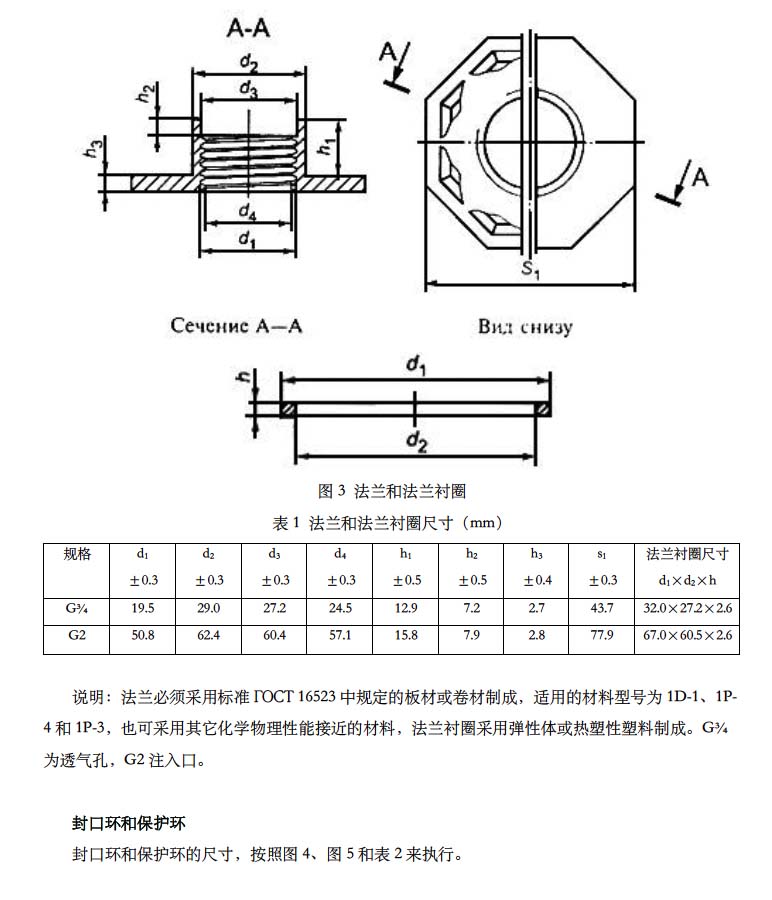 A-A

$d_2$
$d_3$
$h_2$
$h_3$
$h_1$
$d_4$
$d_1$

A
A
$S_1$

Сечение А—А

Вид снизу

$h$
$d_1$
$d_2$

图 3 法兰和法兰衬圈

表 1 法兰和法兰衬圈尺寸（mm）

| 规格 | $d_1$ ±0.3 | $d_2$ ±0.3 | $d_3$ ±0.3 | $d_4$ ±0.3 | $h_1$ ±0.5 | $h_2$ ±0.5 | $h_3$ ±0.4 | $s_1$ ±0.3 | 法兰衬圈尺寸 $d_1 \times d_2 \times h$ |
|---|---|---|---|---|---|---|---|---|---|
| G¾ | 19.5 | 29.0 | 27.2 | 24.5 | 12.9 | 7.2 | 2.7 | 43.7 | 32.0×27.2×2.6 |
| G2 | 50.8 | 62.4 | 60.4 | 57.1 | 15.8 | 7.9 | 2.8 | 77.9 | 67.0×60.5×2.6 |

说明：法兰必须采用标准 ГОСТ 16523 中规定的板材或卷材制成，适用的材料型号为 1D-1、1P-4 和 1P-3，也可采用其它化学物理性能接近的材料，法兰衬圈采用弹性体或热塑性塑料制成。G¾ 为透气孔，G2 注入口。

封口环和保护环

封口环和保护环的尺寸，按照图 4、图 5 和表 2 来执行。