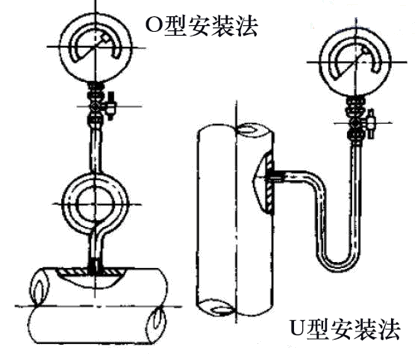 O型安装法

U型安装法