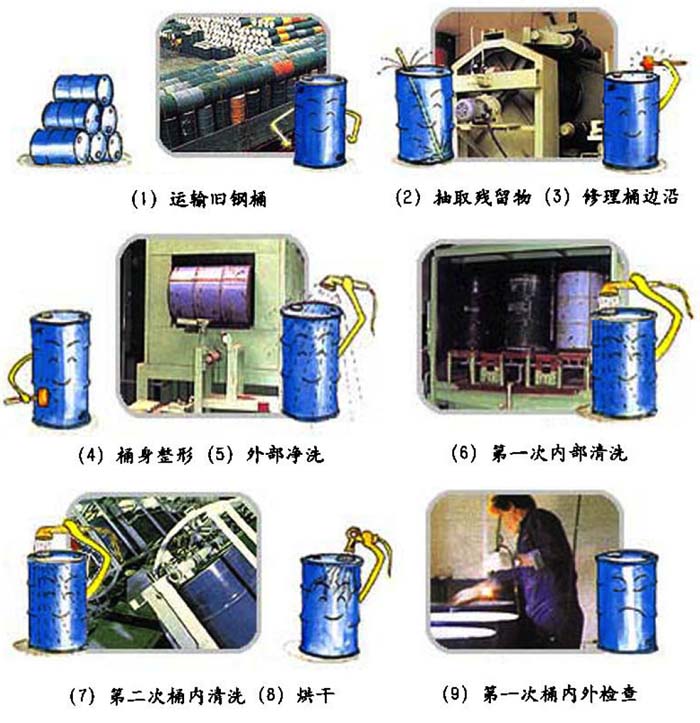 (1) 运输旧钢桶

(2) 抽取残留物 (3) 修理桶边沿

(4) 桶身整形 (5) 外部净洗

(6) 第一次内部清洗

(7) 第二次桶内清洗 (8) 烘干

(9) 第一次桶内外检查