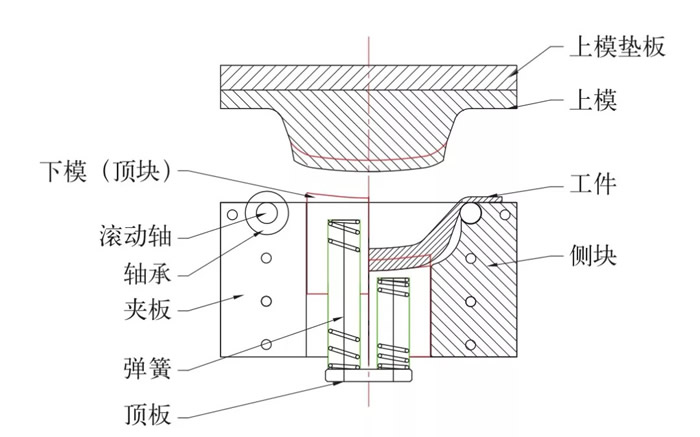 上模垫板
上模
下模（顶块）
工件
滚动轴
轴承
侧块
夹板
弹簧
顶板