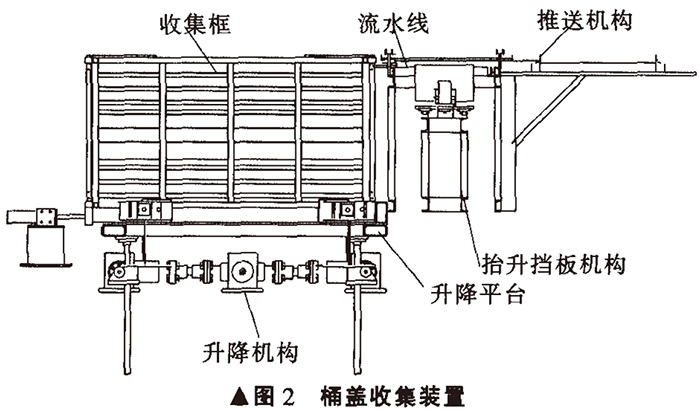 收集框
流水线
推送机构
抬升挡板机构
升降平台
升降机构
▲图 2　桶盖收集装置